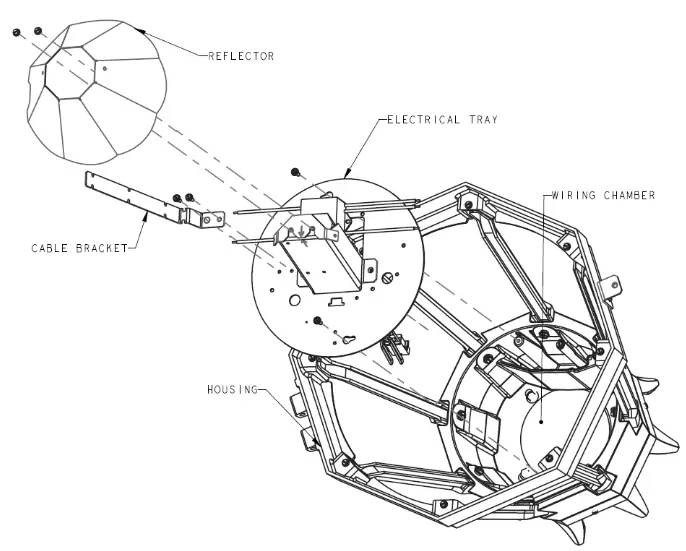 REFLECTOR

ELECTRICAL TRAY

WIRING CHAMBER

CABLE BRACKET

HOUSING