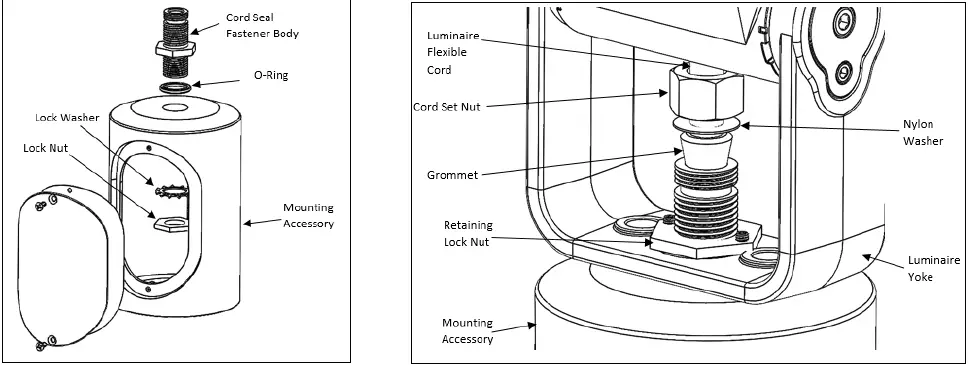 Cord Seal Fastener Body

O-Ring

Lock Washer

Lock Nut

Mounting Accessory

Luminaire Flexible Cord

Cord Set Nut

Nylon Washer

Grommet

Retaining Lock Nut

Luminaire Yoke

Mounting Accessory