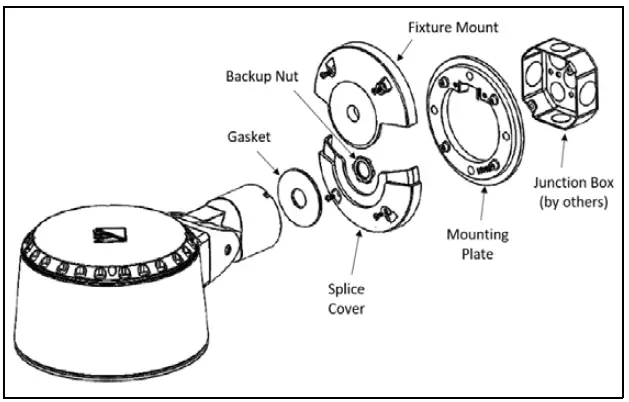 Fixture Mount

Backup Nut

Gasket

Junction Box (by others)

Mounting Plate

Splice Cover