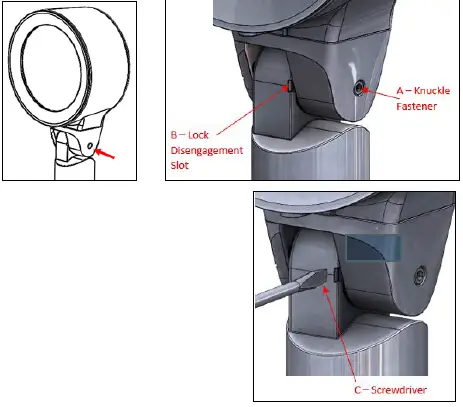 A – Knuckle Fastener

B – Lock Disengagement Slot

C – Screwdriver