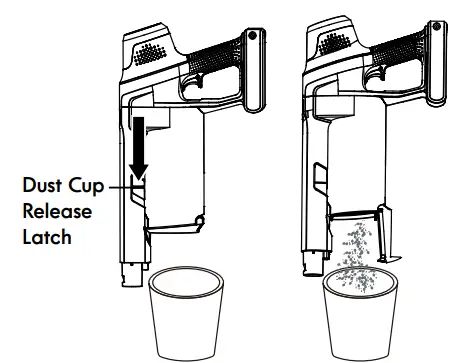 Dust Cup Release Latch