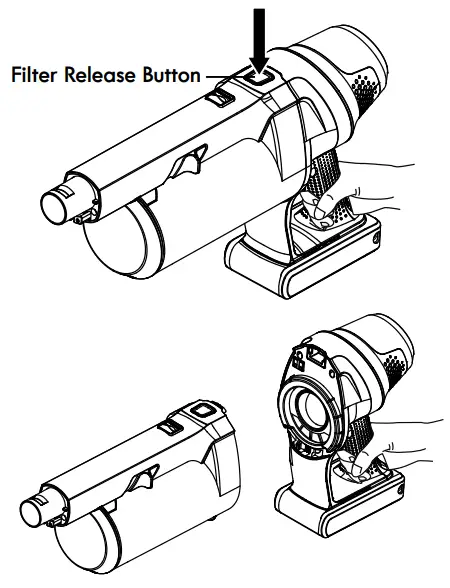 Filter Release Button