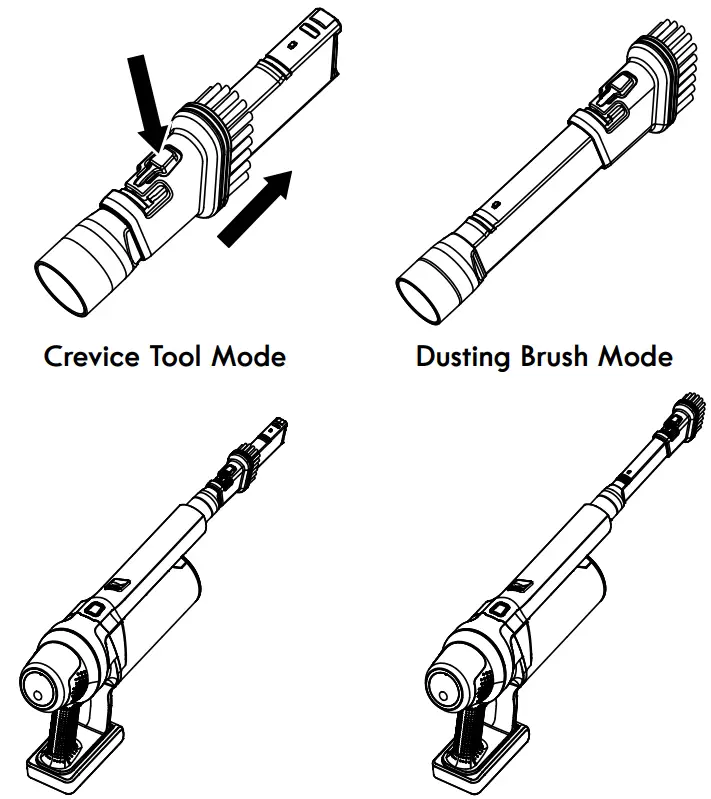 Crevice Tool Mode

Dusting Brush Mode