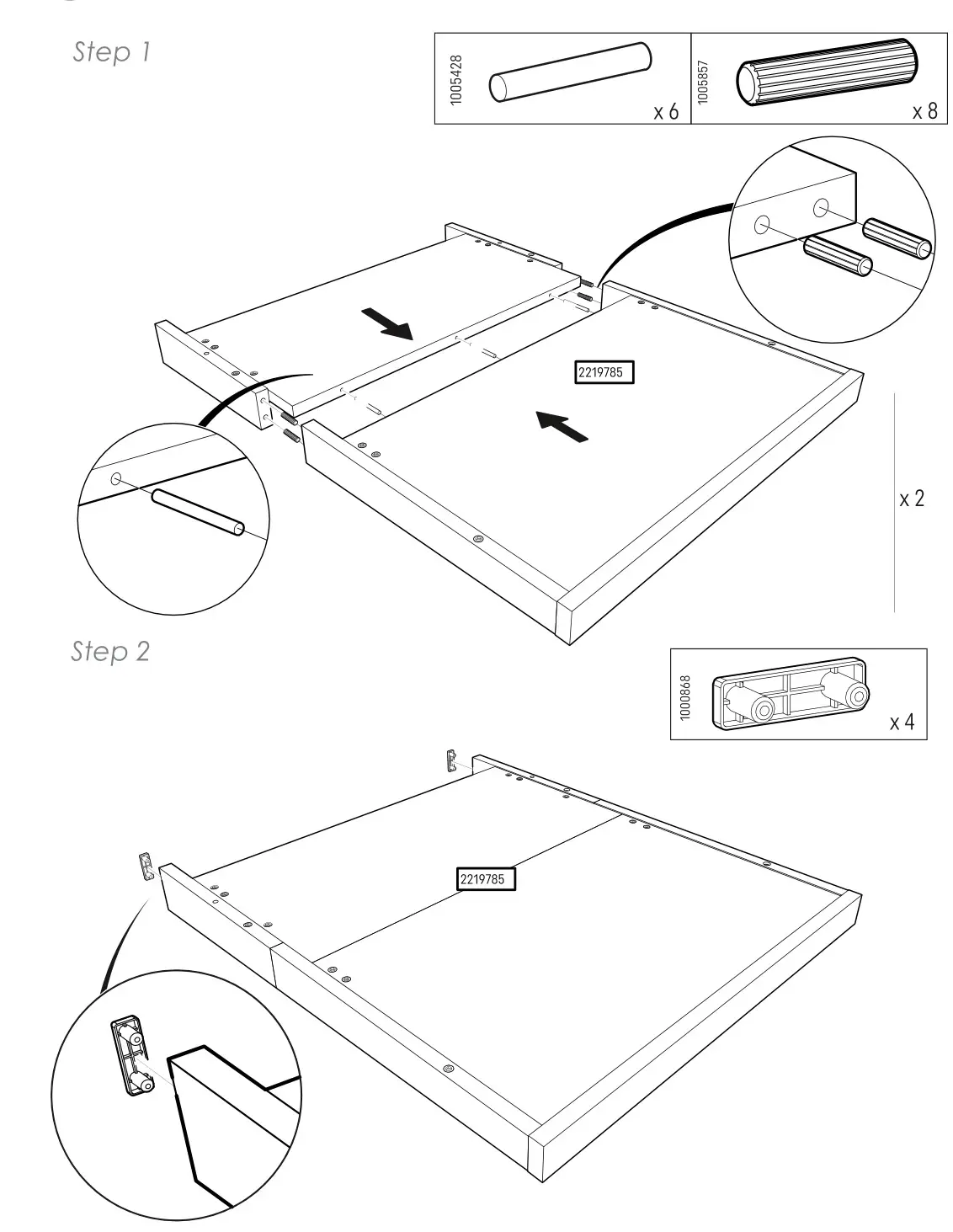 Step 1

1005428

x 6

1005857

x 8

2219785

x 2

Step 2

1000868

x 4

2219785