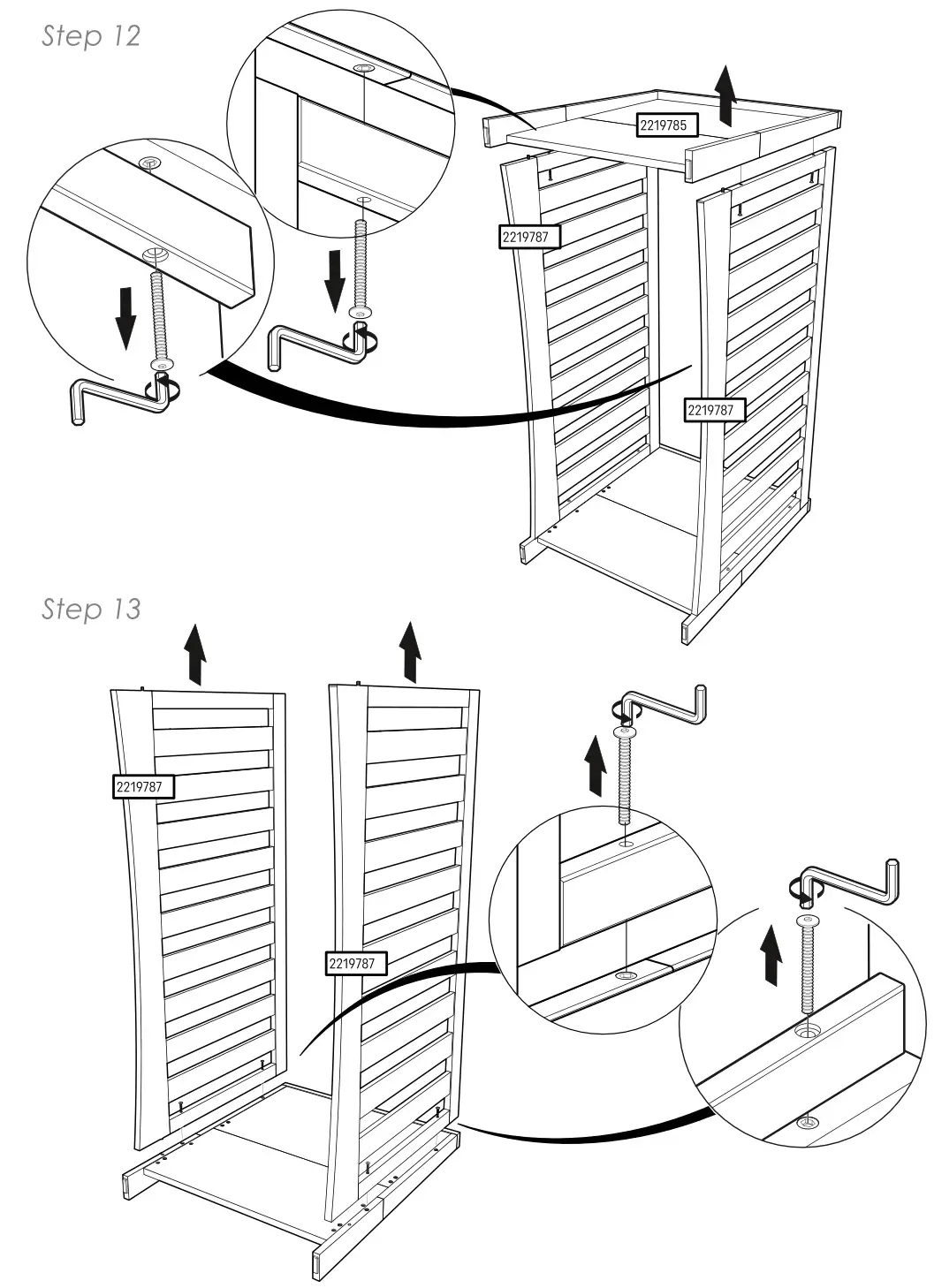 Step 12

2219785

2219787

2219787

Step 13

2219787

2219787