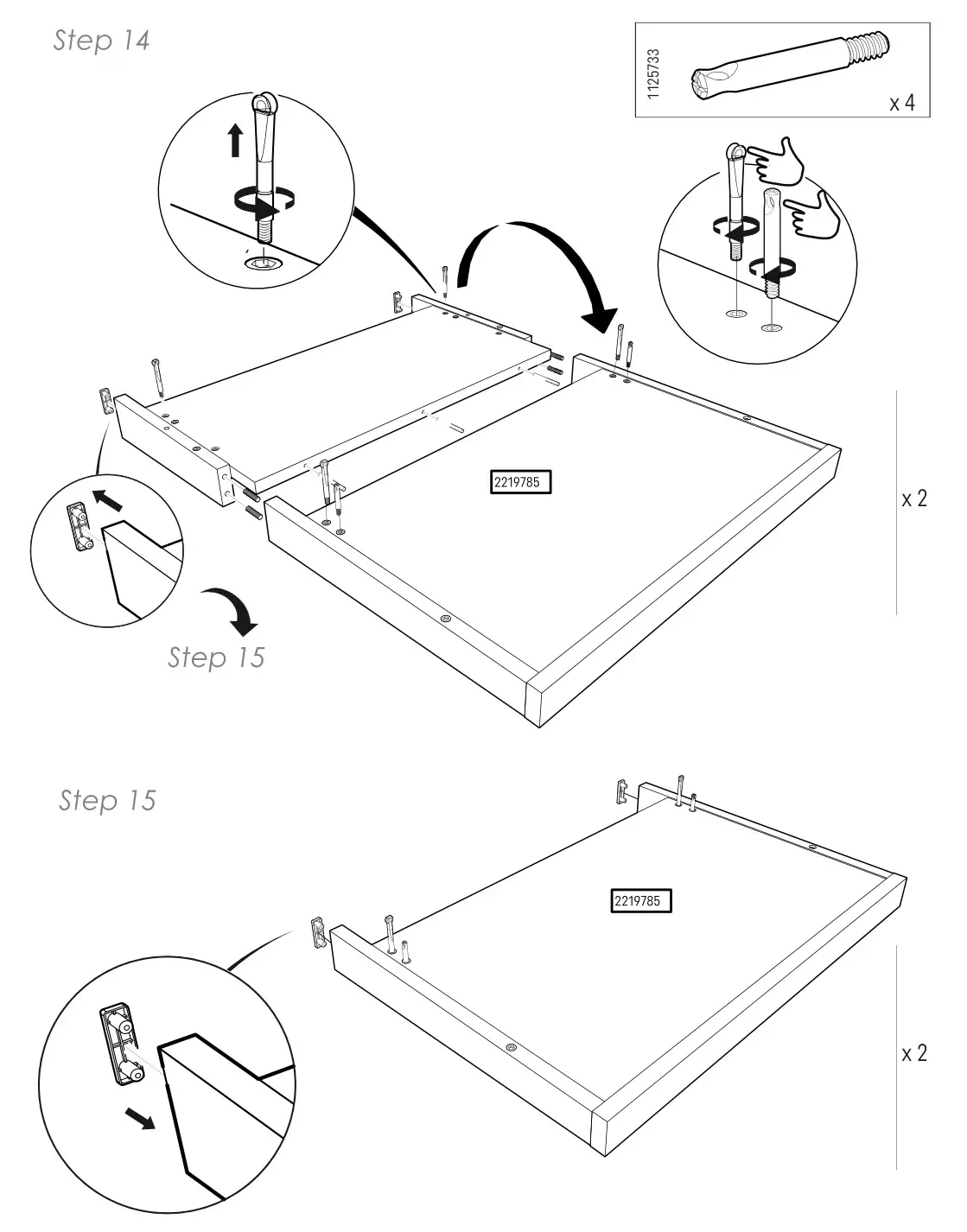 Step 14

1125733

x 4

2219785

x 2

Step 15

Step 15

2219785

x 2