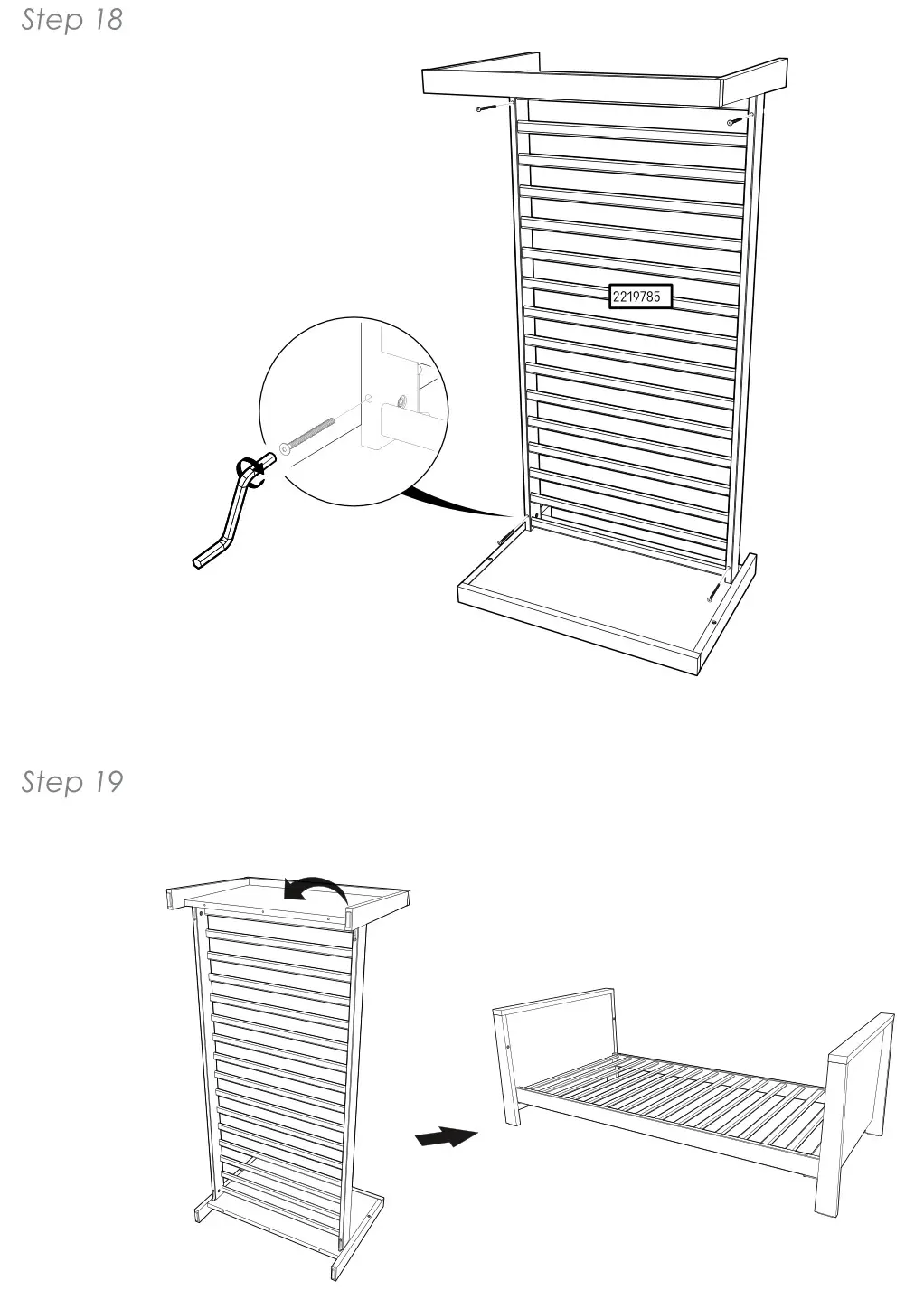 Step 18

2219785

Step 19