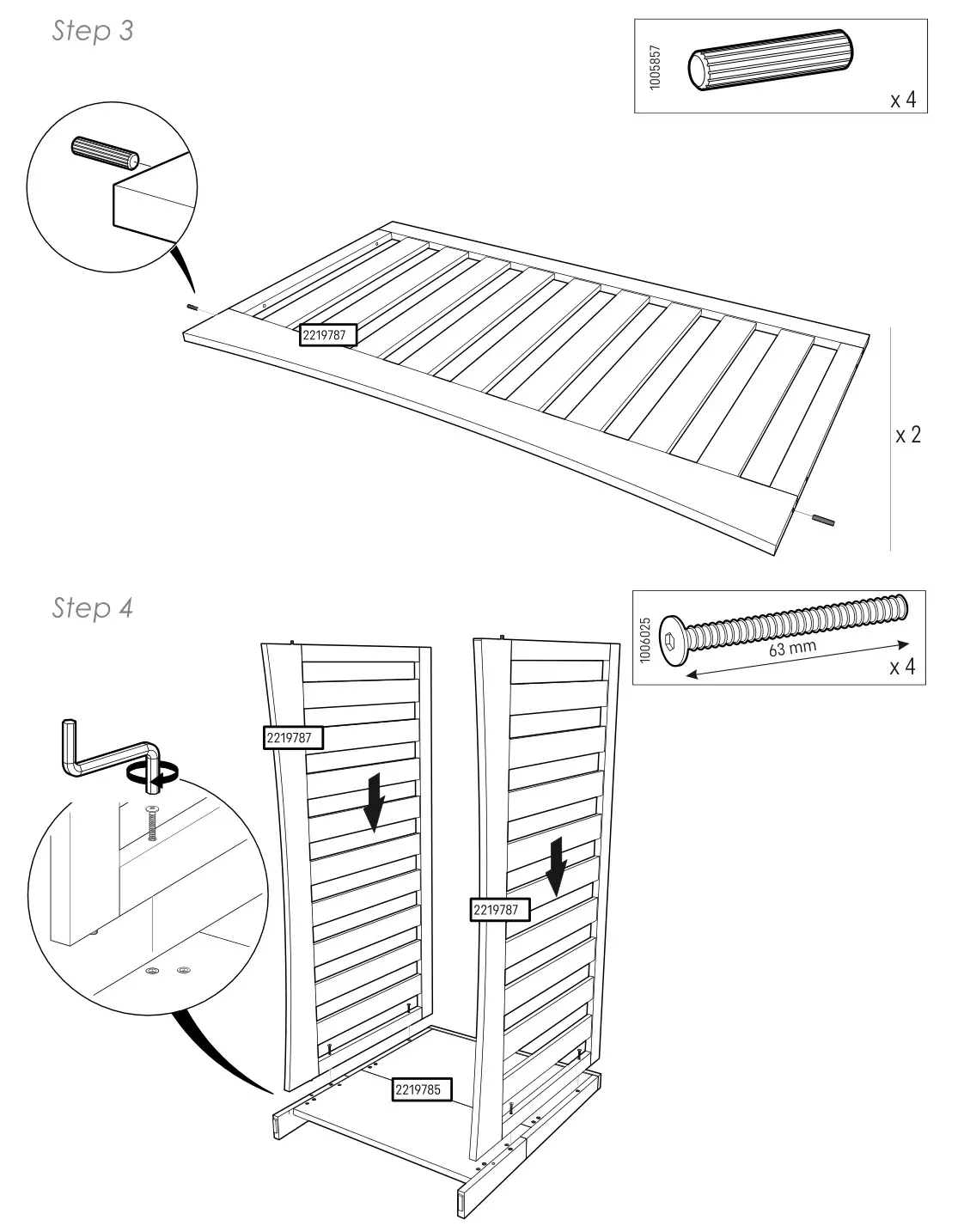 Step 3

1005857

x 4

2219787

x 2

Step 4

1006025

63 mm

x 4

2219787

2219787

2219785