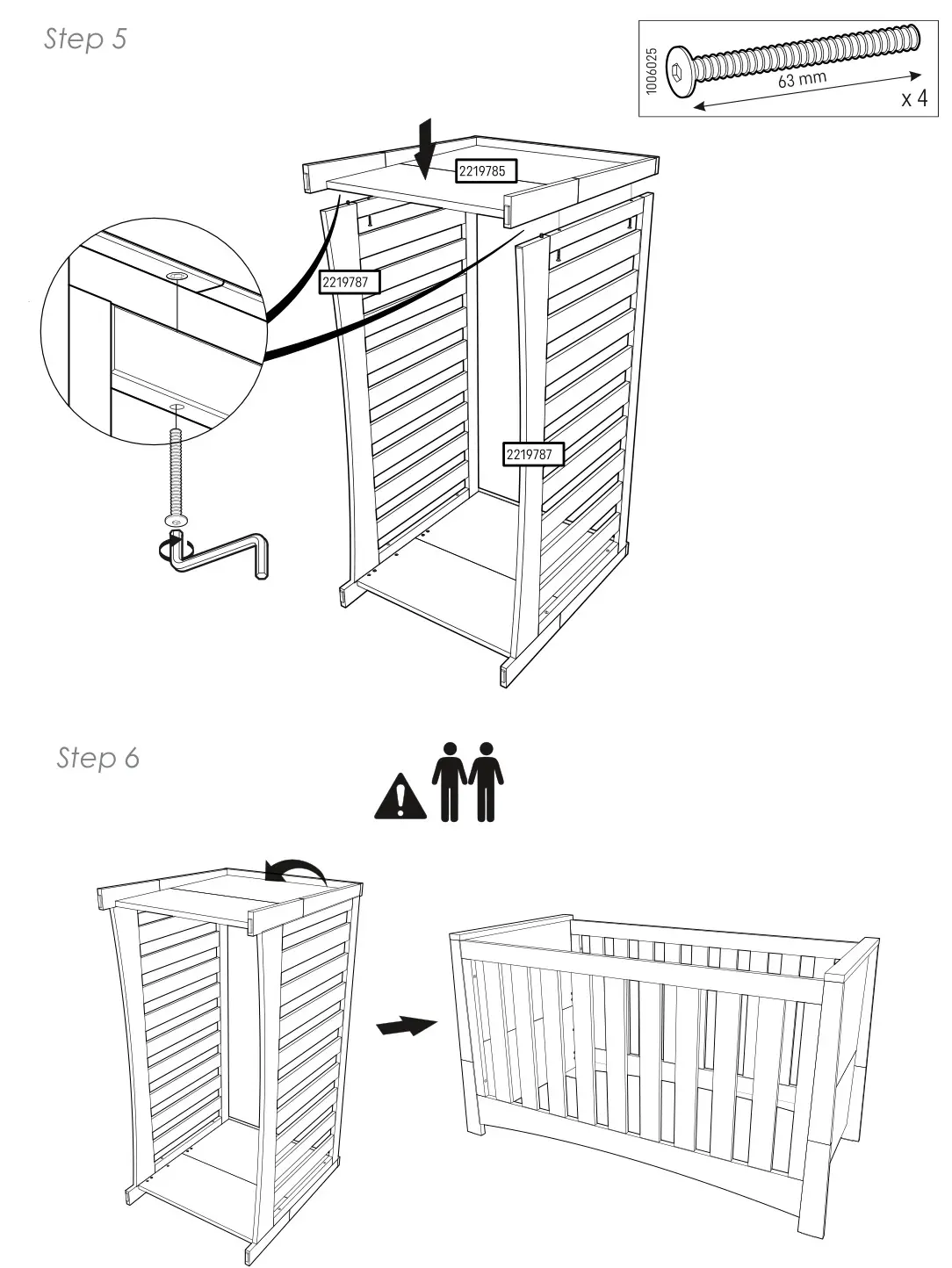 Step 5

1006025
63 mm
x 4

2219785

2219787

2219787

Step 6