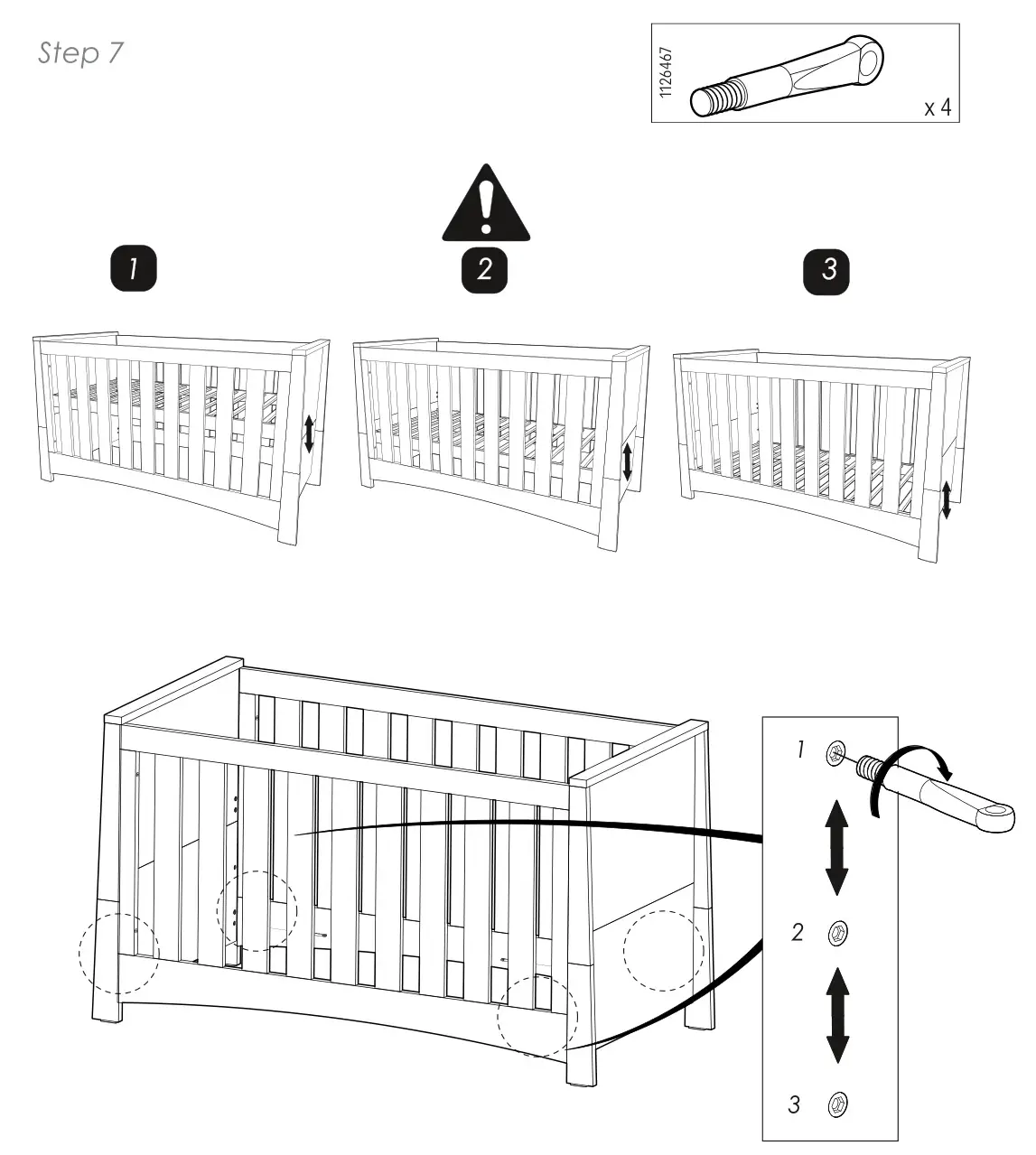 Step 7

1126467

x 4

1

2

3

1

2

3