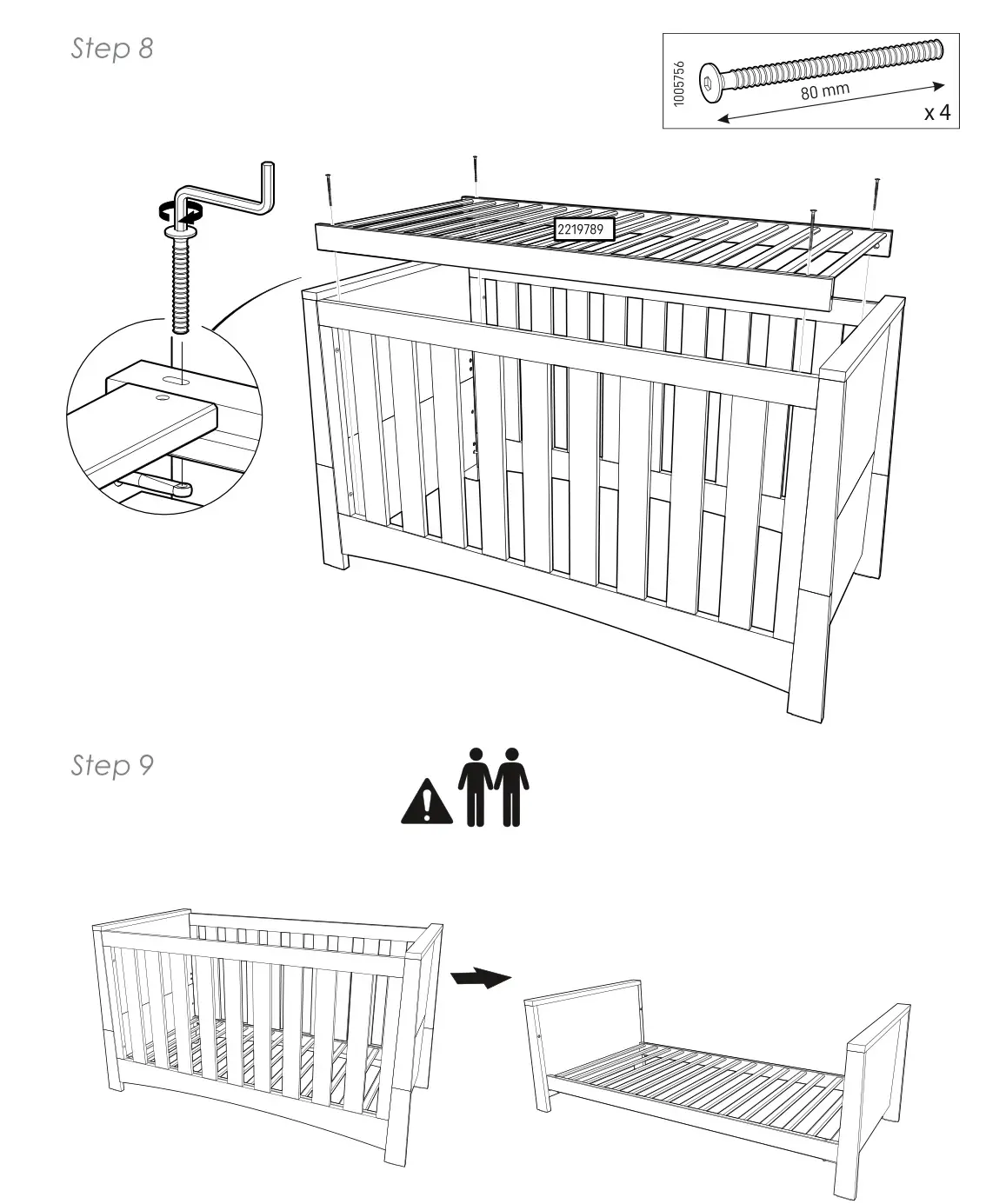 Step 8

1005756
80 mm
x 4

2219789

Step 9