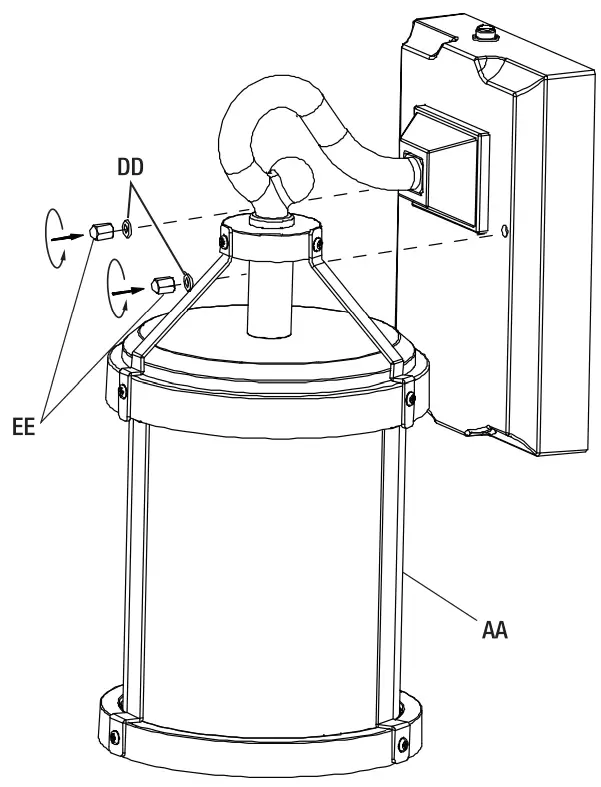 DD

EE

AA