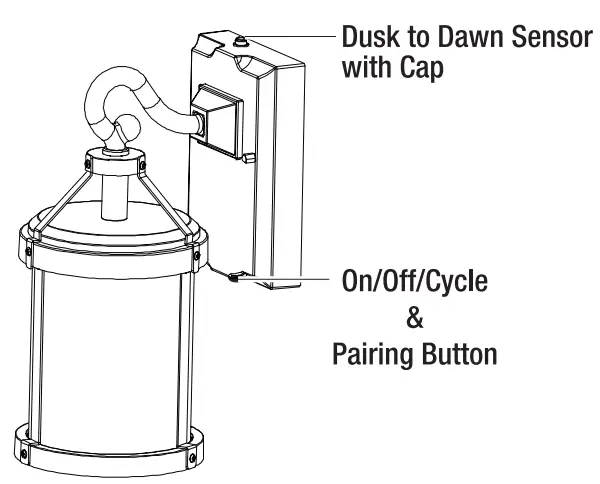 Dusk to Dawn Sensor with Cap

On/Off/Cycle
&
Pairing Button