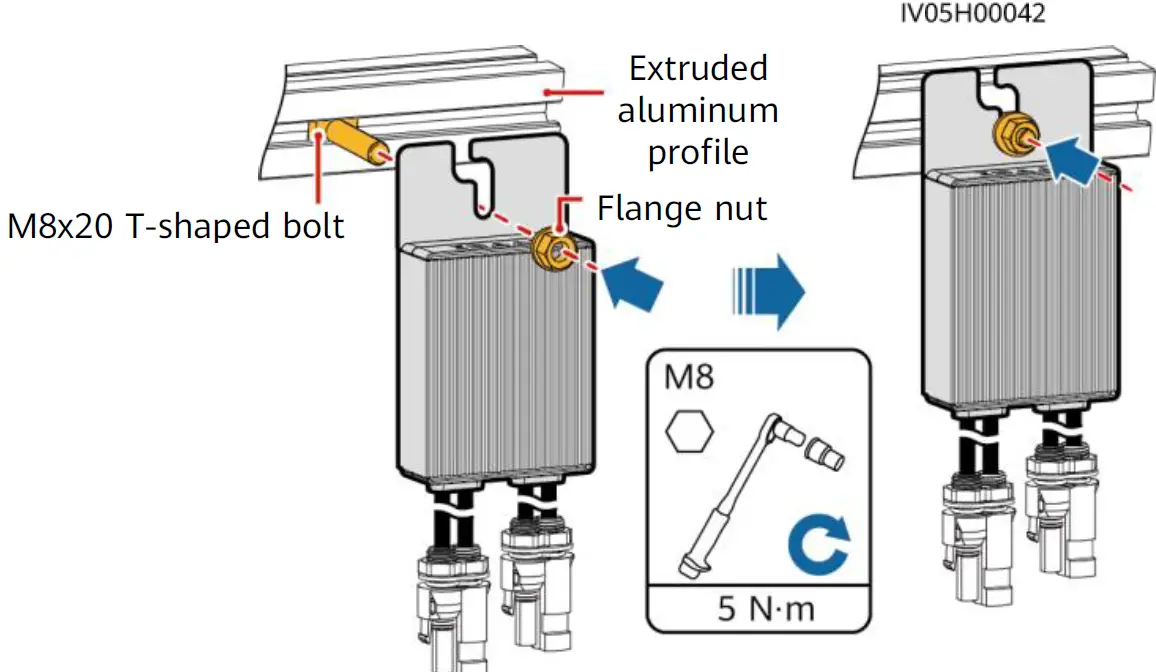 IV05H00042

Extruded aluminum profile

M8x20 T-shaped bolt

Flange nut

M8

5 N·m