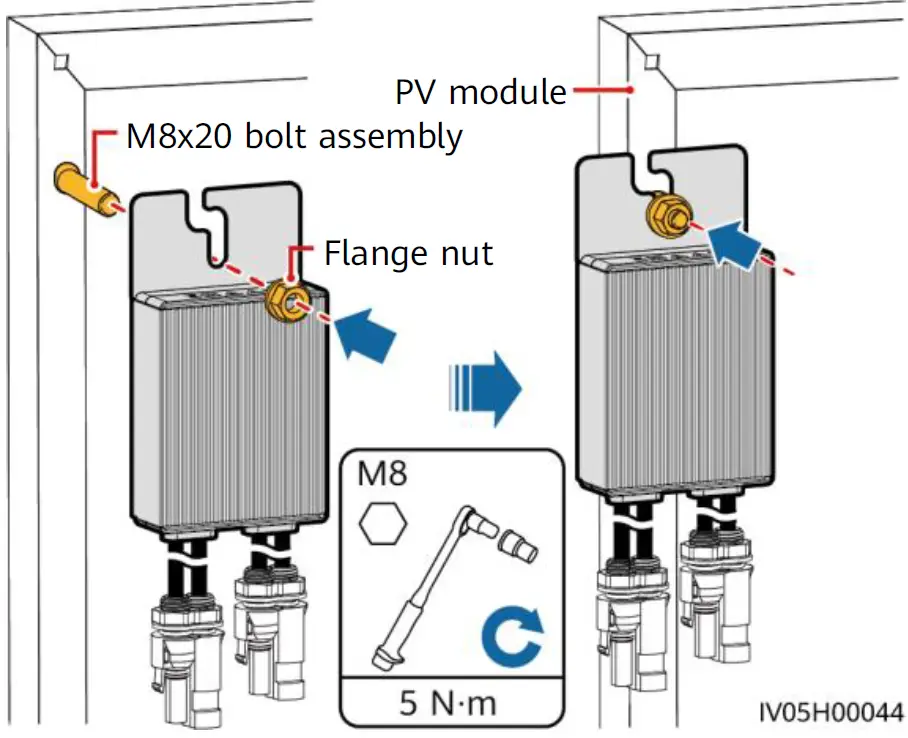 PV module

M8x20 bolt assembly

Flange nut

M8

5 N·m

IV05H00044