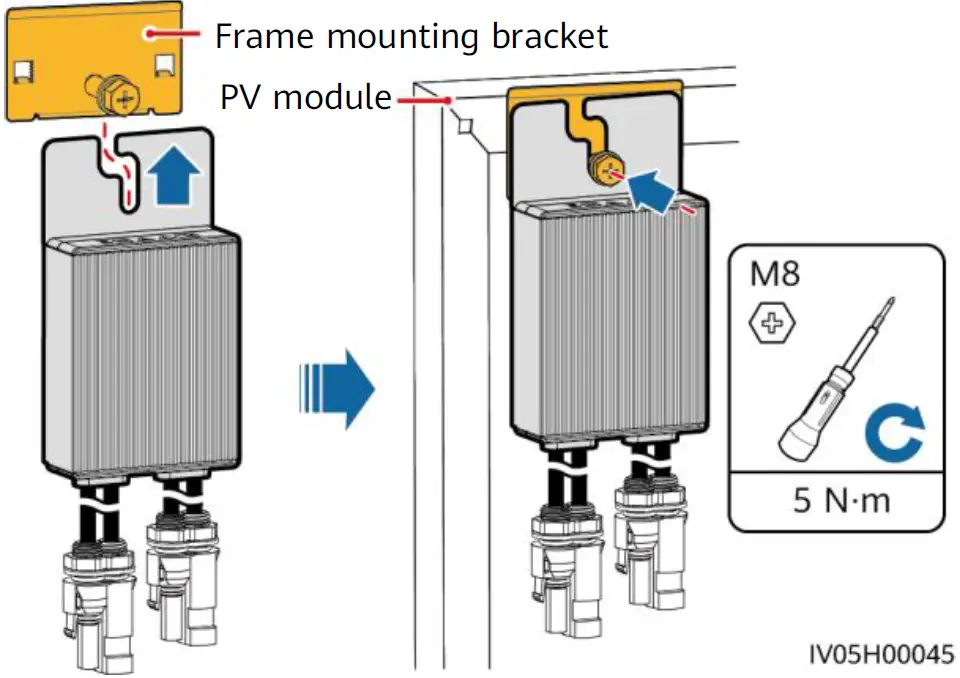 Frame mounting bracket
PV module
M8
5 N·m
IV05H00045