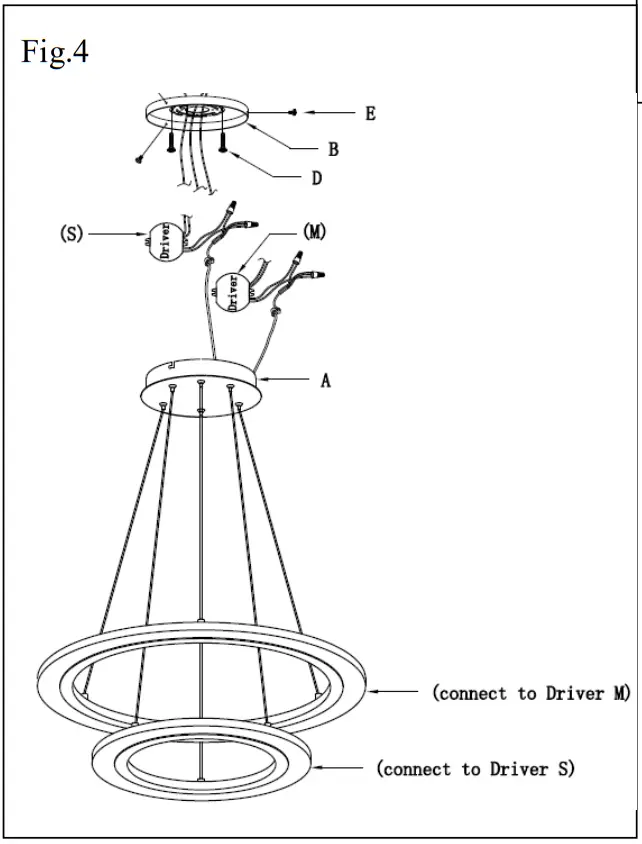 Fig.4

E

B

D

(S)

Driver

(M)

Driver

A

(connect to Driver M)

(connect to Driver S)