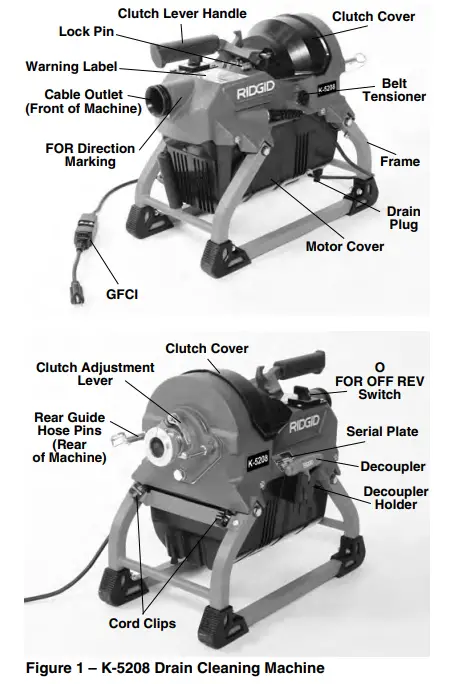 Clutch Lever Handle
Clutch Cover
Lock Pin
Warning Label
Cable Outlet (Front of Machine)
RIDGID
K-5208
Belt Tensioner
FOR Direction Marking
Frame
Drain Plug
Motor Cover
GFCI

Clutch Cover
Clutch Adjustment Lever
O FOR OFF REV Switch
Rear Guide Hose Pins (Rear of Machine)
RIDGID
Serial Plate
K-5208
Decoupler
Decoupler Holder
Cord Clips

Figure 1 – K-5208 Drain Cleaning Machine