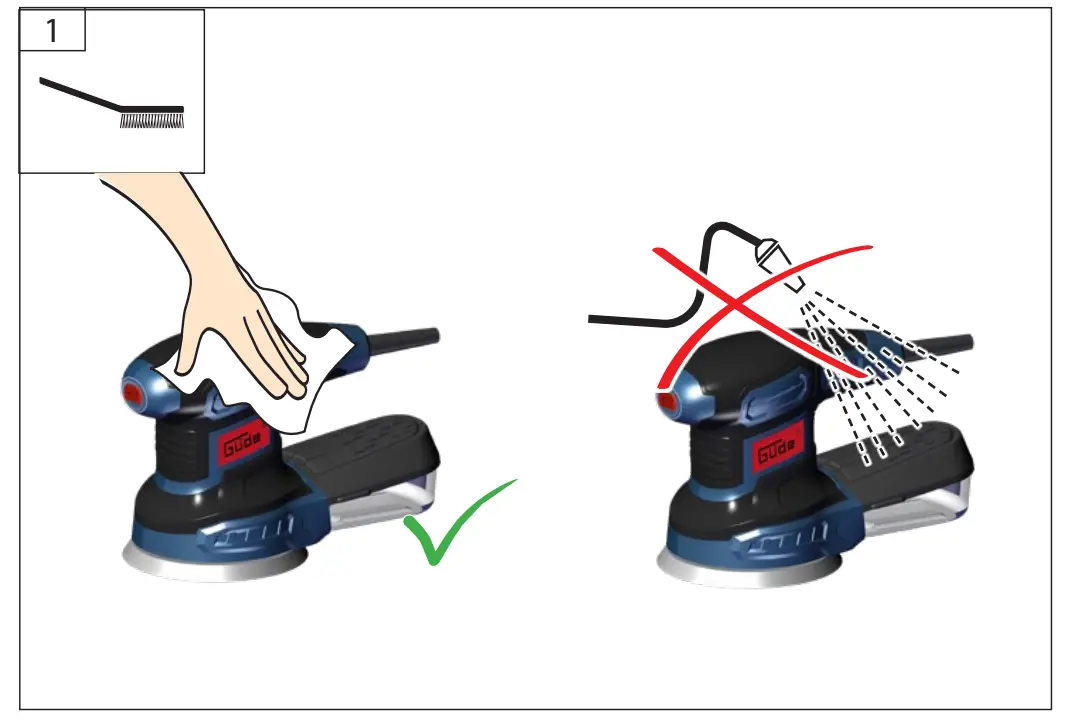 1

GÜDE

GÜDE