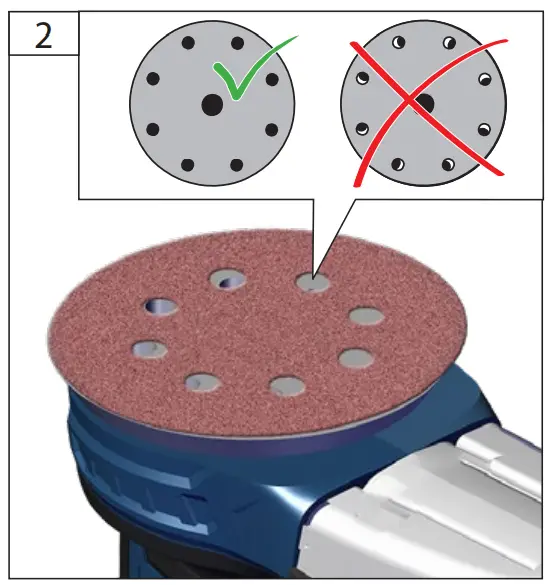 2