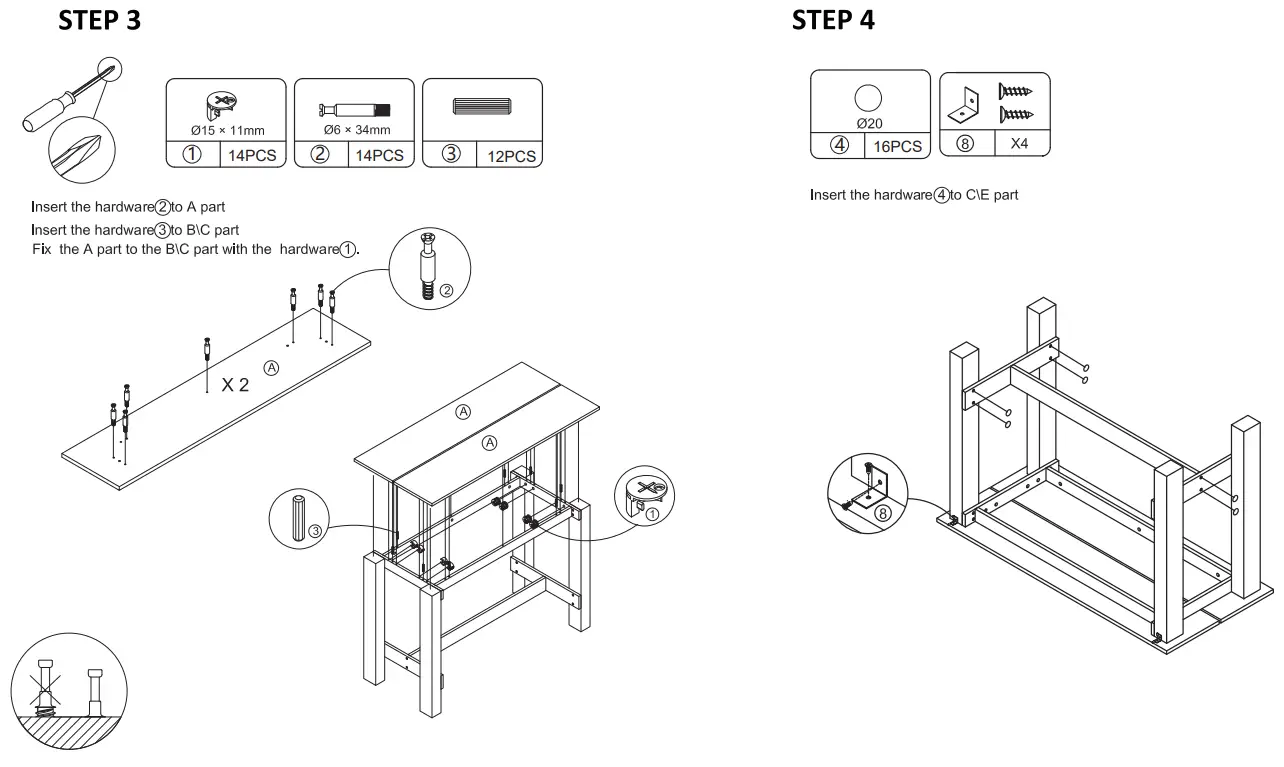 STEP 3

Ø15 × 11mm
① 14PCS

Ø6 × 34mm
② 14PCS

③ 12PCS

Insert the hardware②to A part
Insert the hardware③to B\C part
Fix the A part to the B\C part with the hardware①.

②

X 2 Ⓐ

Ⓐ
Ⓐ

③

①

STEP 4

Ø20
④ 16PCS

⑧ X4

Insert the hardware④to C\E part

⑧