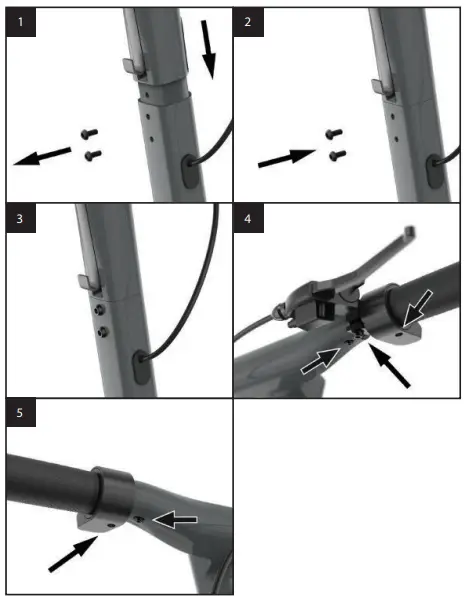 1

2

3

4

5