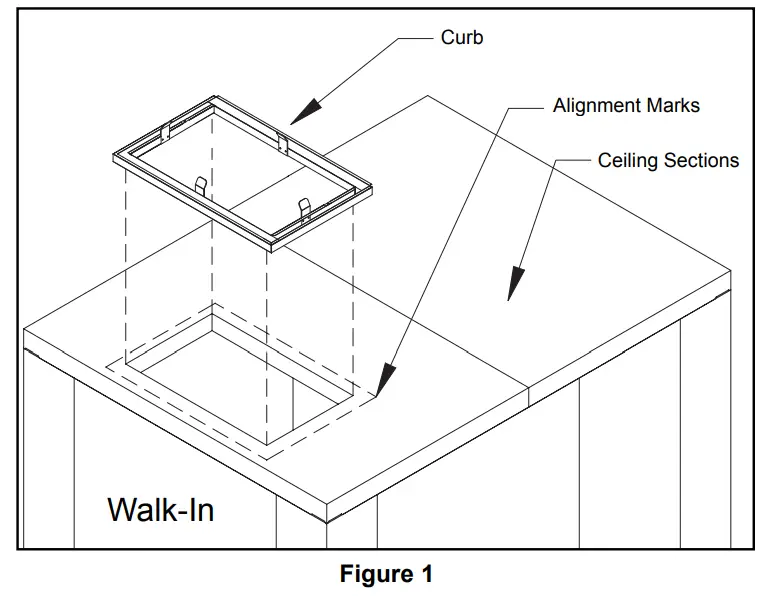 Curb

Alignment Marks

Ceiling Sections

Walk-In

Figure 1