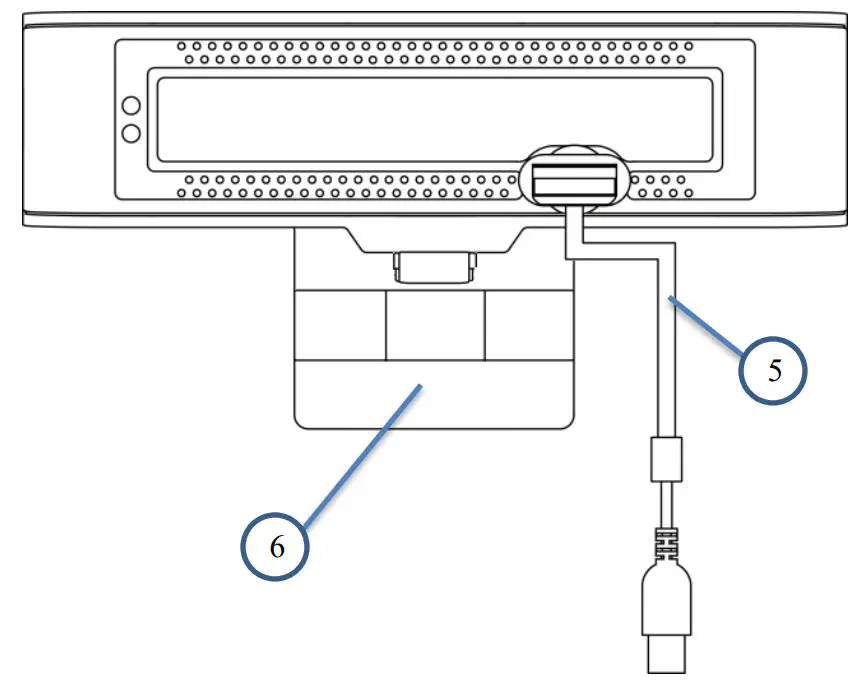 5

6