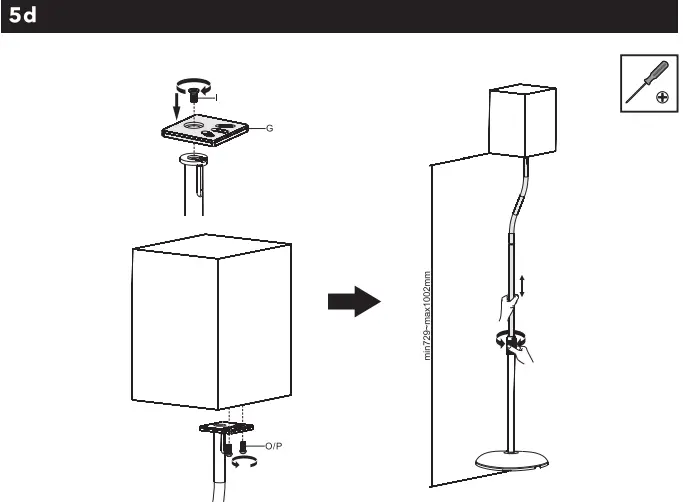 5d

I

G

O/P

min729~max1002mm