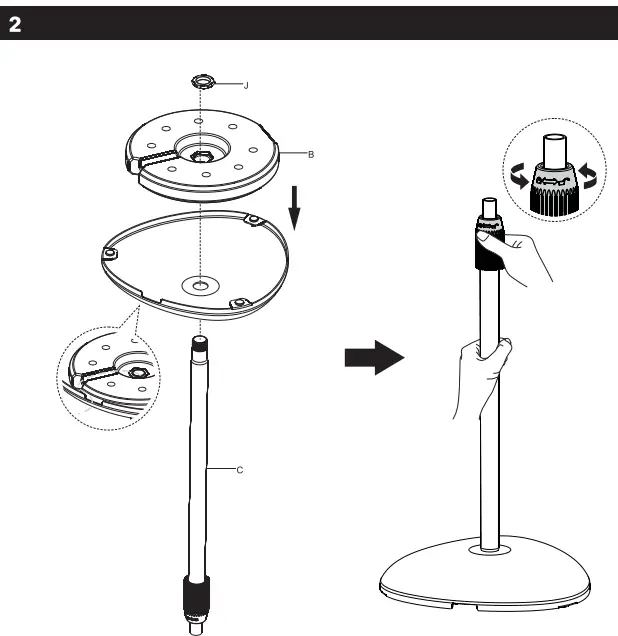 2

J

B

C