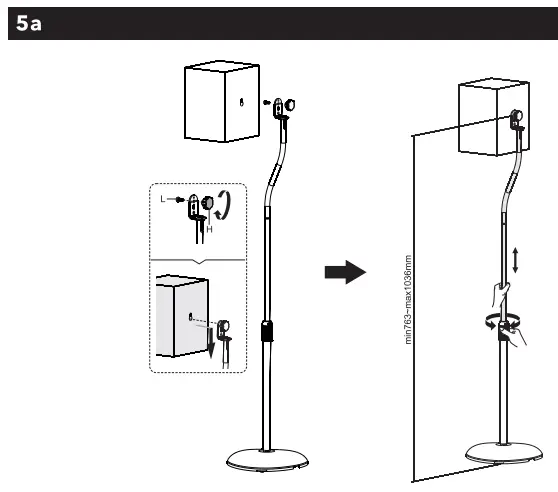 5a

L

H

min763~max1036mm