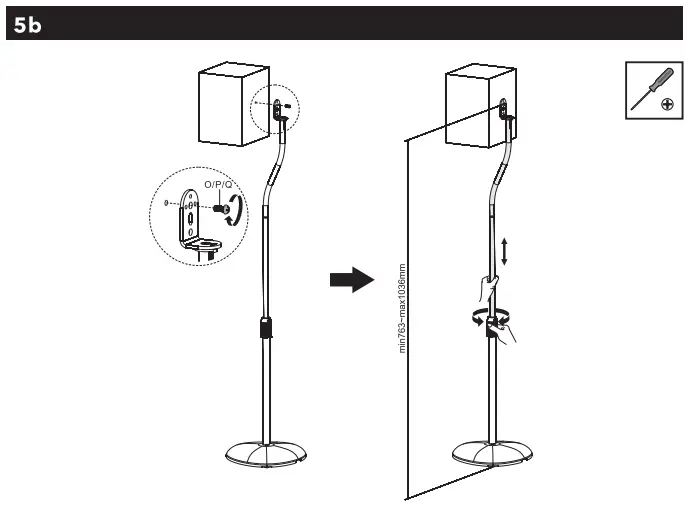 5b

O/P/Q

min763~max1036mm