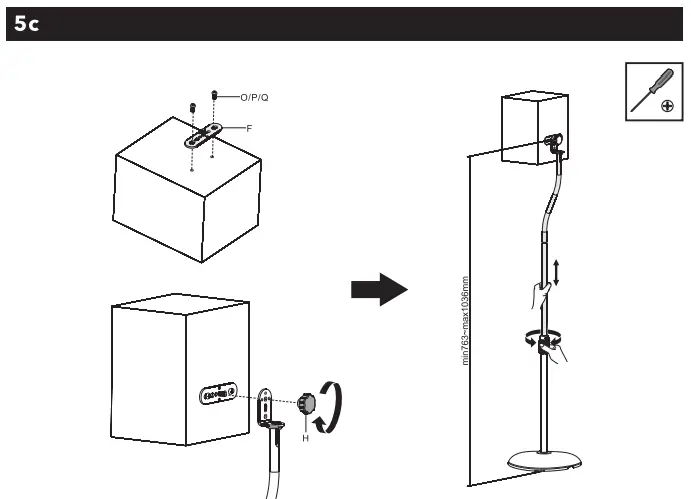 5c

O/P/Q

F

H

min763~max1036mm