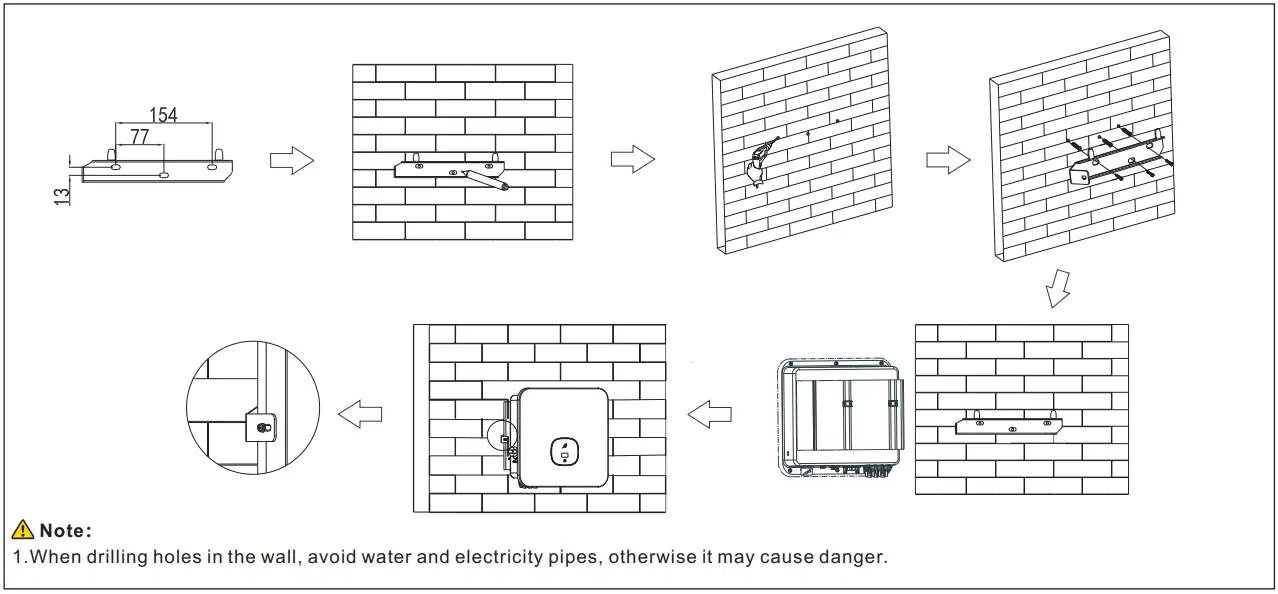 154
77
13

Note:
1.When drilling holes in the wall, avoid water and electricity pipes, otherwise it may cause danger.