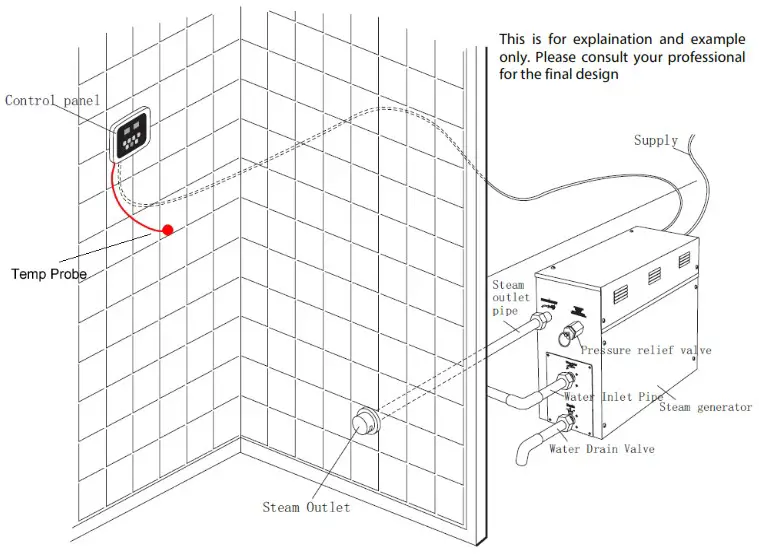 This is for explaination and example only. Please consult your professional for the final design

Control panel

Supply

Temp Probe

Steam outlet pipe

Pressure relief valve

Water Inlet Pipe

Steam generator

Water Drain Valve

Steam Outlet