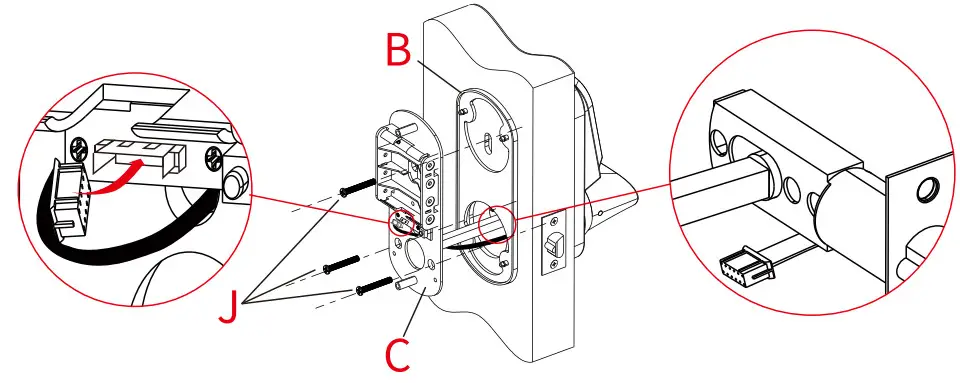 B

J

C