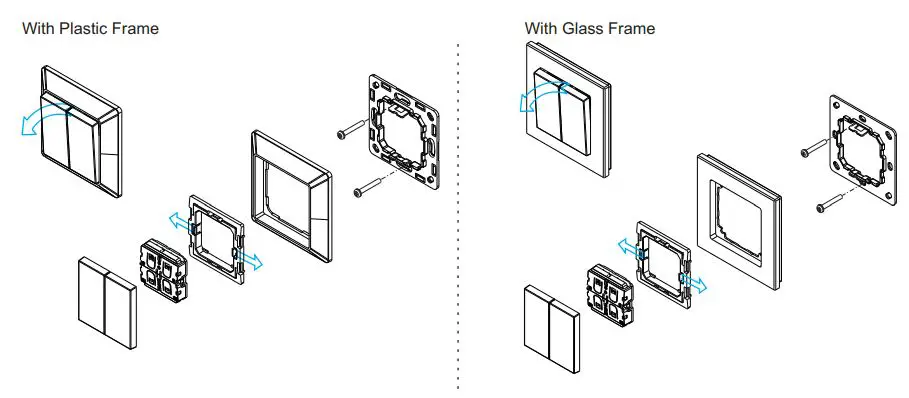 With Plastic Frame

With Glass Frame