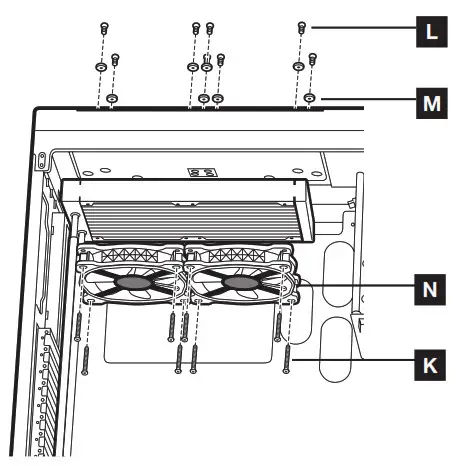 L

M

N

K