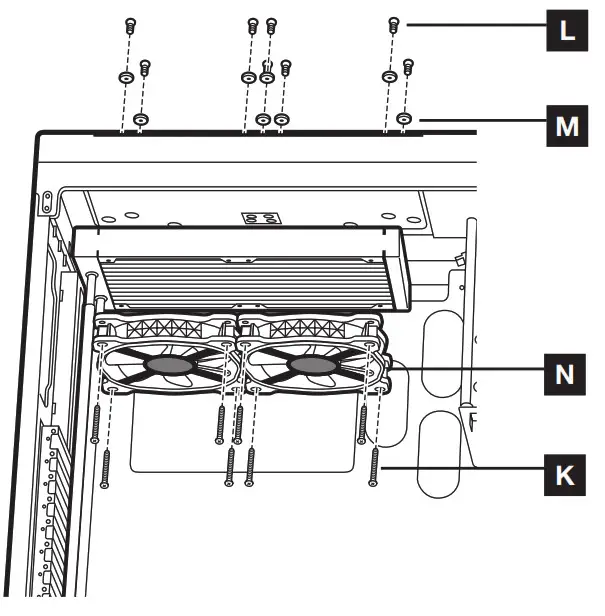 L
M
N
K