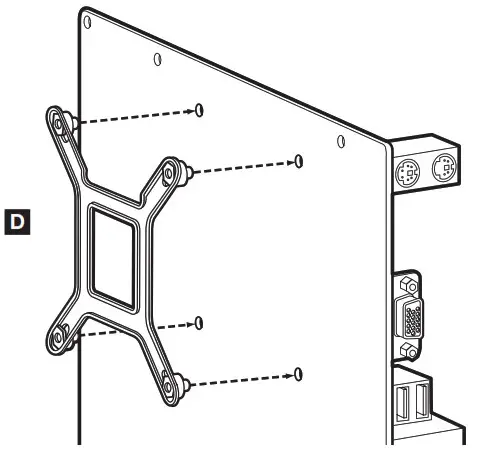 D