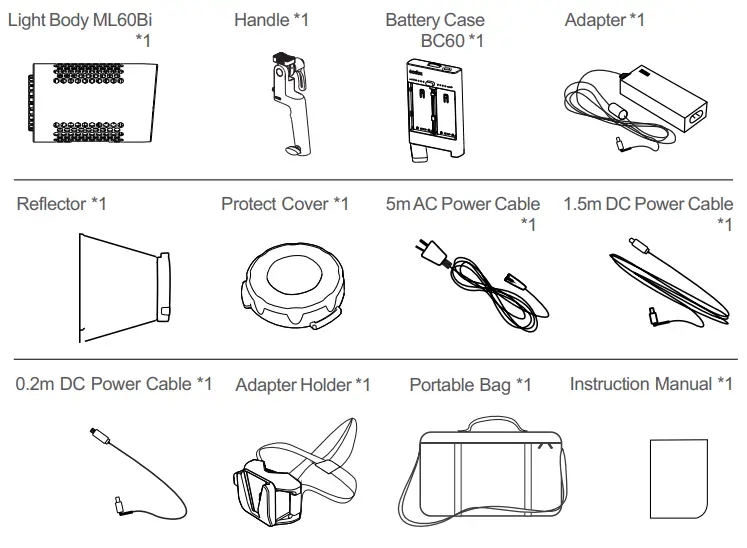 Light Body ML60Bi *1

Handle *1

Battery Case BC60 *1

Adapter *1

Reflector *1

Protect Cover *1

5m AC Power Cable *1

1.5m DC Power Cable *1

0.2m DC Power Cable *1

Adapter Holder *1

Portable Bag *1

Instruction Manual *1