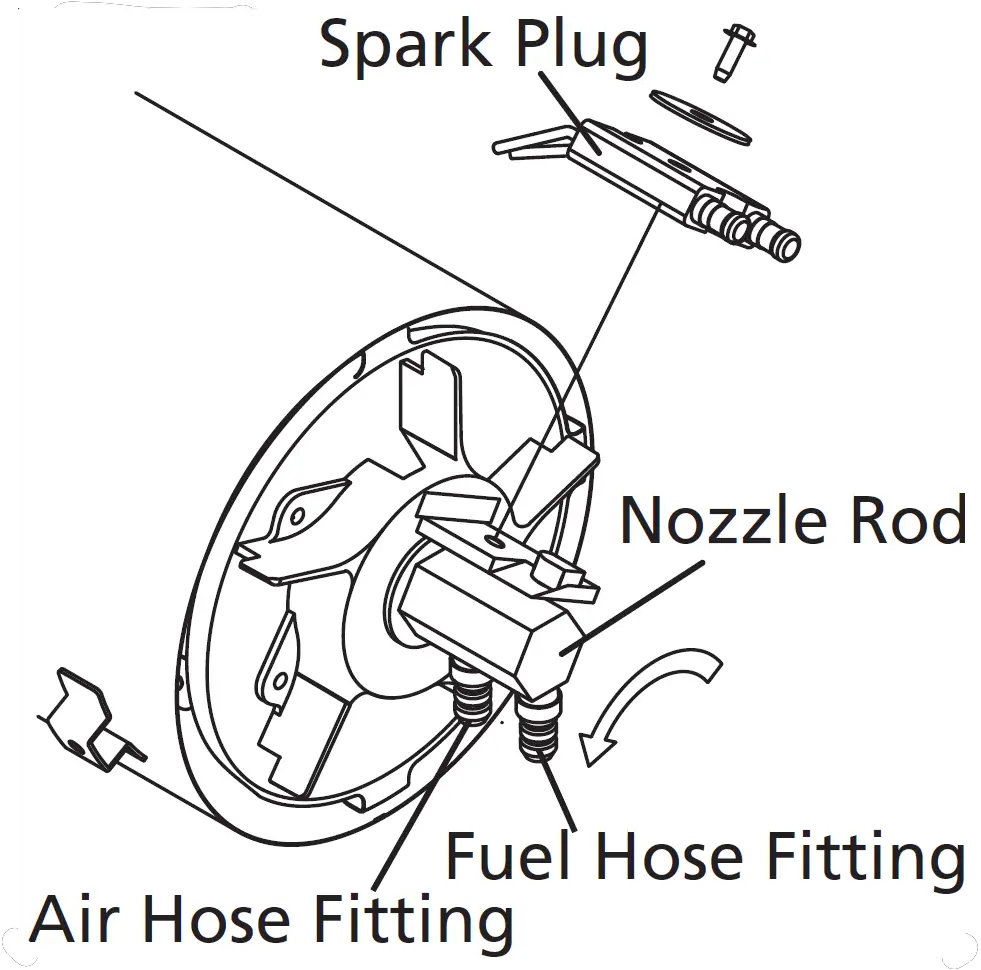 Spark Plug

Nozzle Rod

Fuel Hose Fitting

Air Hose Fitting