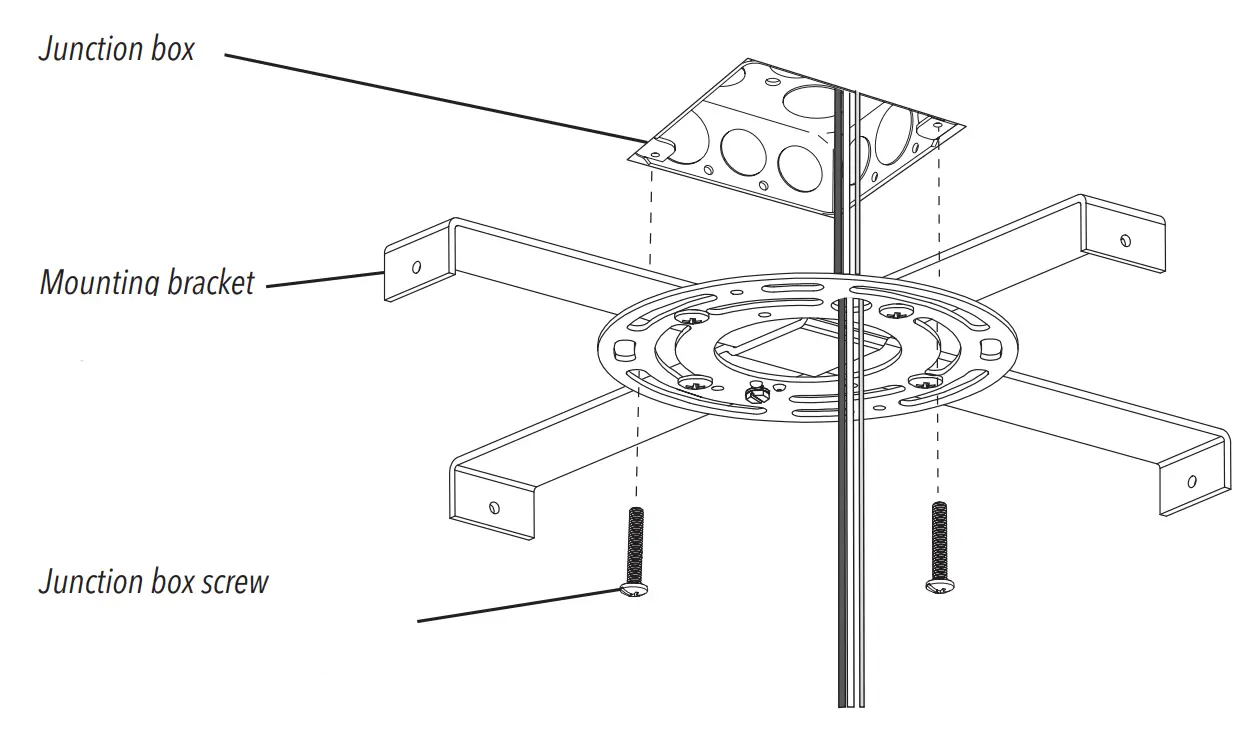 Junction box

Mounting bracket

Junction box screw