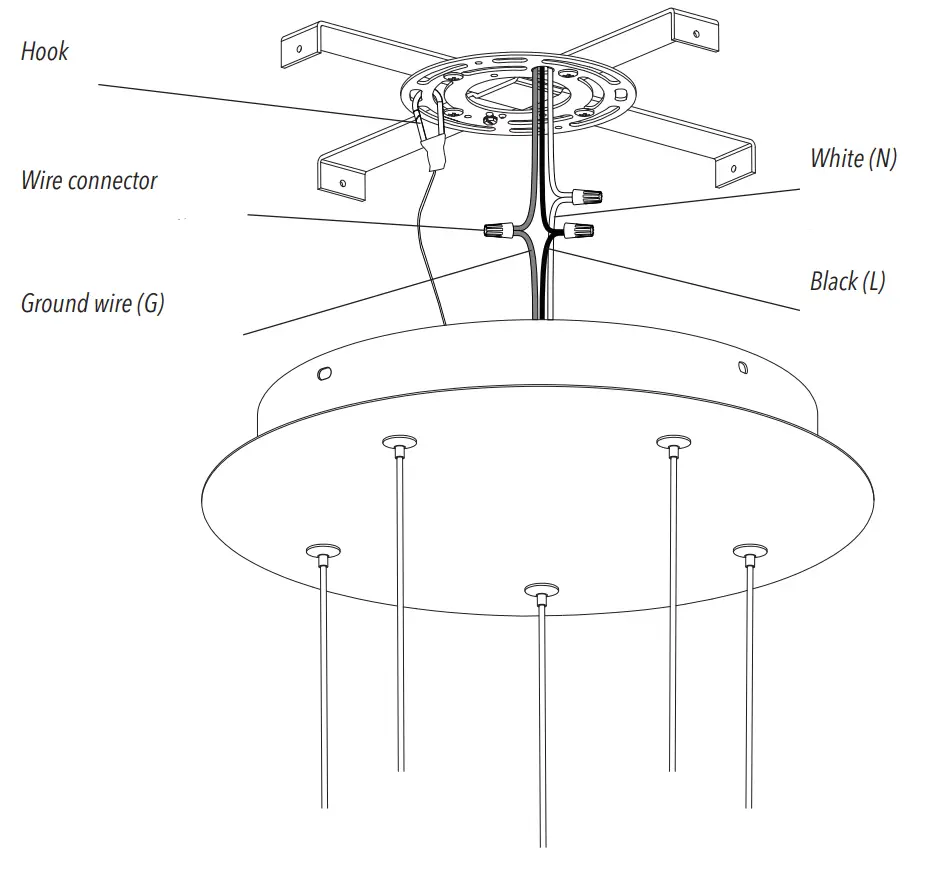 Hook

Wire connector

Ground wire (G)

White (N)

Black (L)