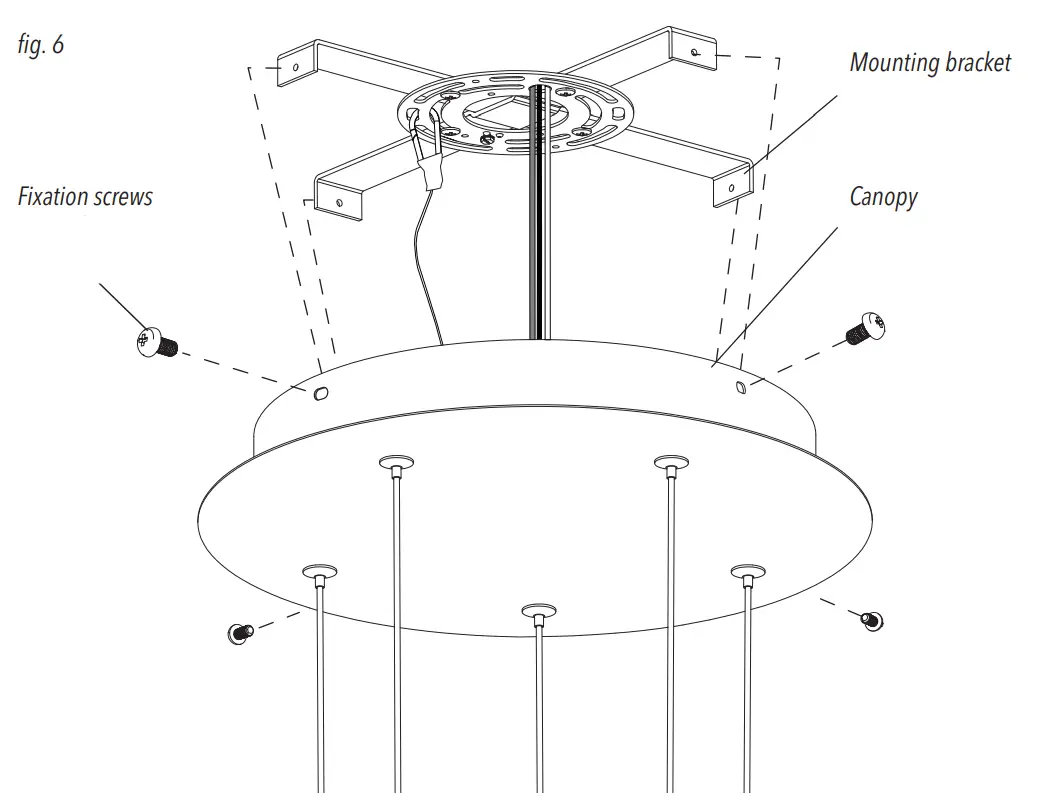 fig. 6

Mounting bracket

Fixation screws

Canopy