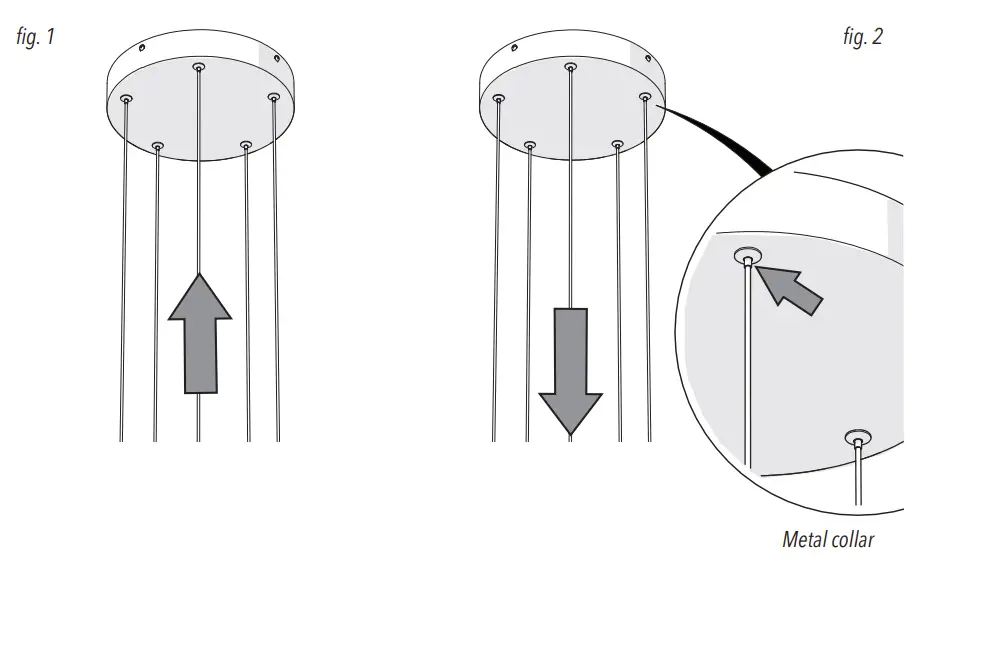 fig. 1

fig. 2

Metal collar