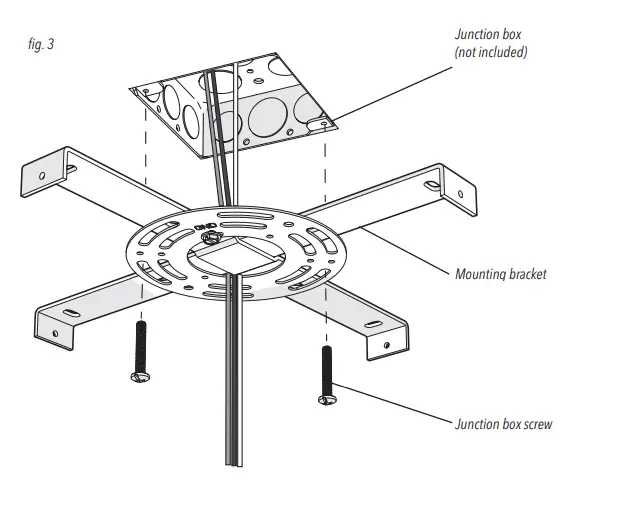 fig. 3

Junction box
(not included)

GND

Mounting bracket

Junction box screw