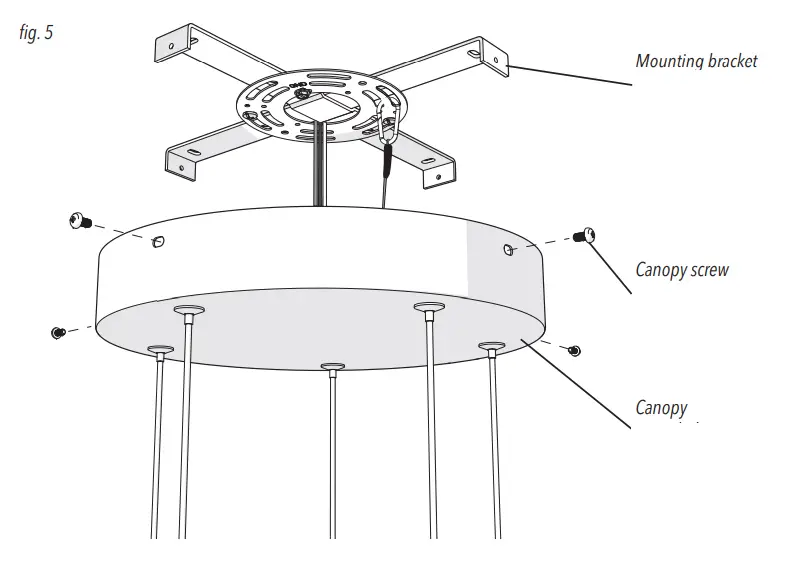 fig. 5

Mounting bracket

Canopy screw

Canopy