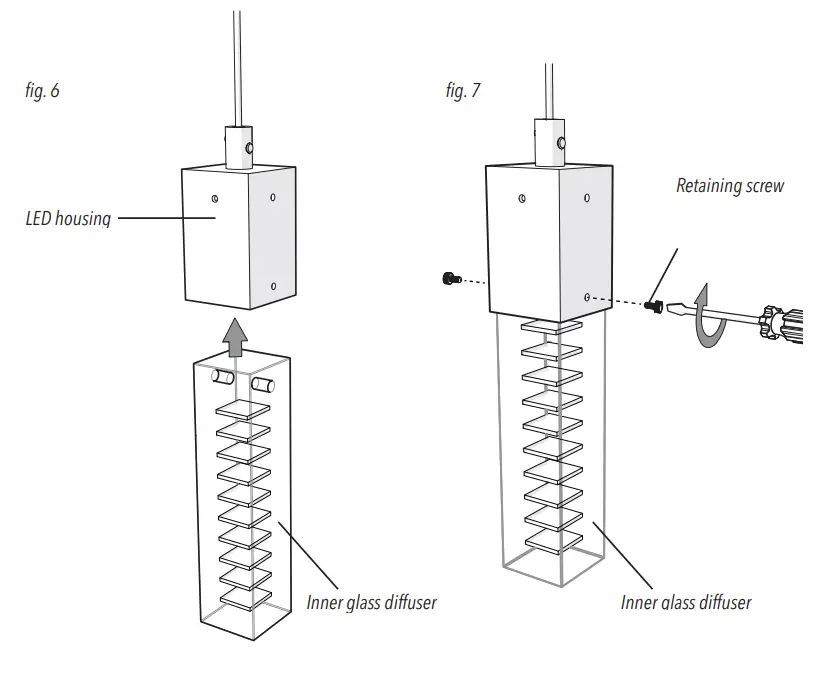 fig. 6

LED housing

Inner glass diffuser

fig. 7

Retaining screw

Inner glass diffuser