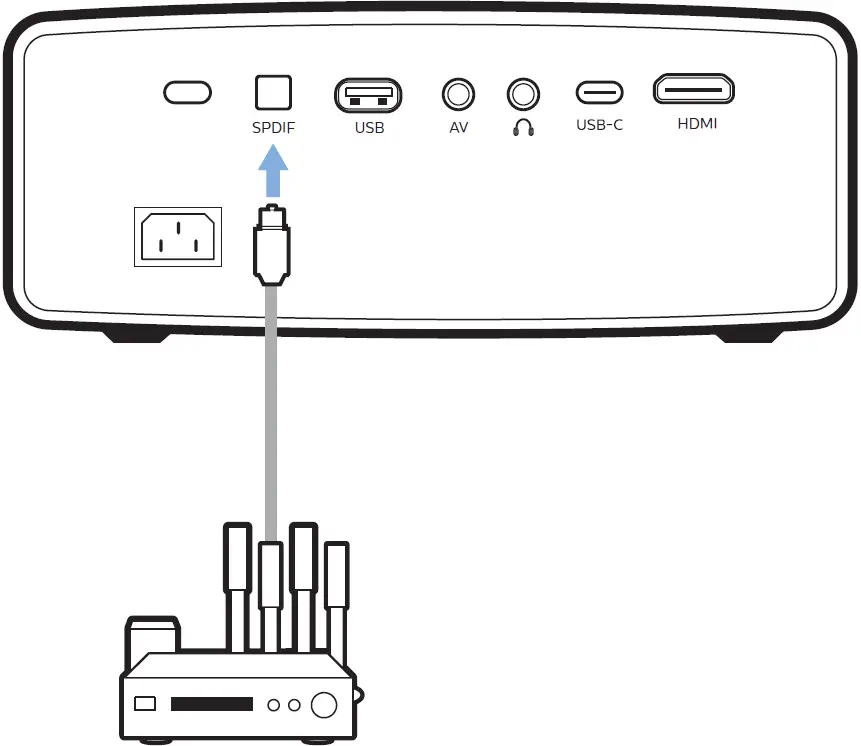 SPDIF USB AV USB-C HDMI